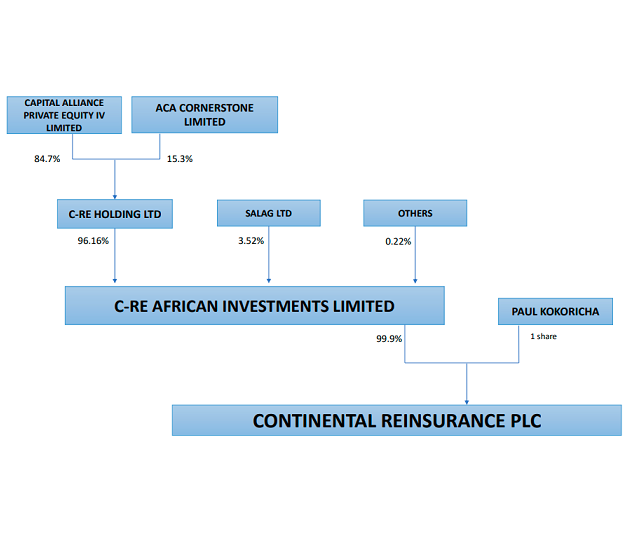 CAPITAL ALLIANCE PRIVATE EQUITY IV LIMITED

ACA CORNERSTONE LIMITED

84.7%

15.3%

C-RE HOLDING LTD

SALAG LTD

OTHERS

96.16%

3.52%

0.22%

C-RE AFRICAN INVESTMENTS LIMITED

PAUL KOKORICHA

99.9%

1 share

CONTINENTAL REINSURANCE PLC