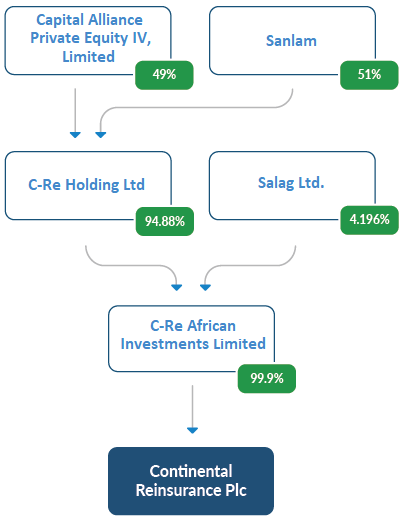 Capital Alliance Private Equity IV, Limited

49%

Sanlam

51%

C-Re Holding Ltd

94.88%

Salag Ltd.

4.196%

C-Re African Investments Limited

99.9%

Continental Reinsurance Plc